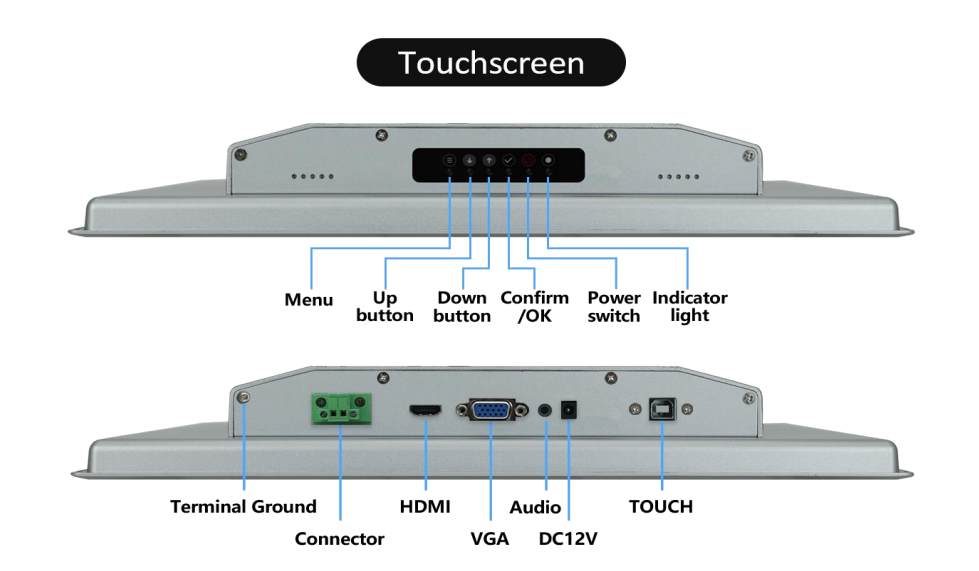 Touchscreen

Menu

Up button

Down button

Confirm /OK

Power switch

Indicator light

Terminal Ground

Connector

HDMI

VGA

Audio

DC12V

TOUCH