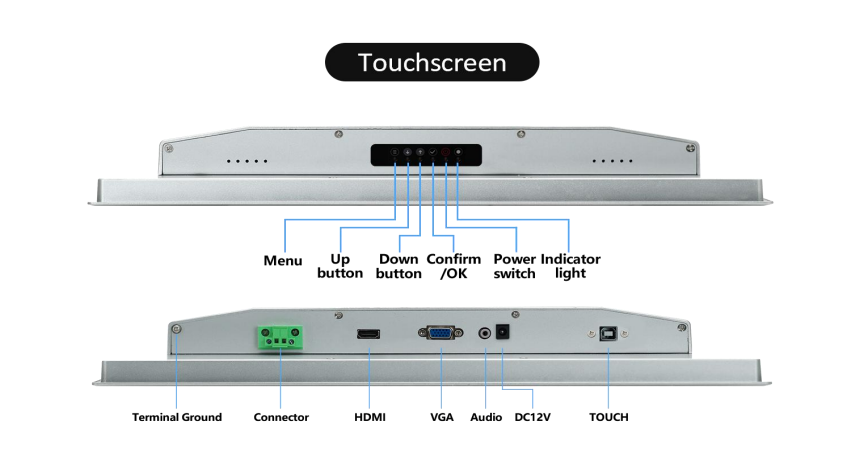 Touchscreen

Menu

Up button

Down button

Confirm /OK

Power switch

Indicator light

Terminal Ground

Connector

HDMI

VGA

Audio

DC12V

TOUCH