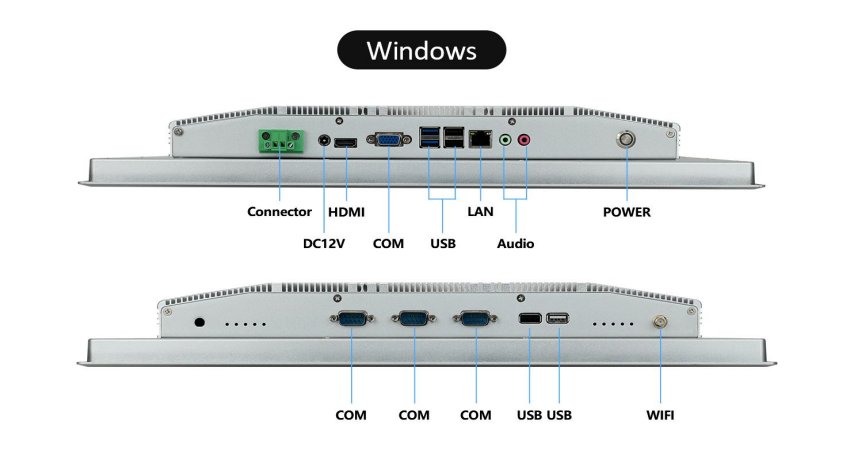 Windows

Connector
HDMI
LAN
POWER
DC12V
COM
USB
Audio

COM
COM
COM
USB USB
WIFI