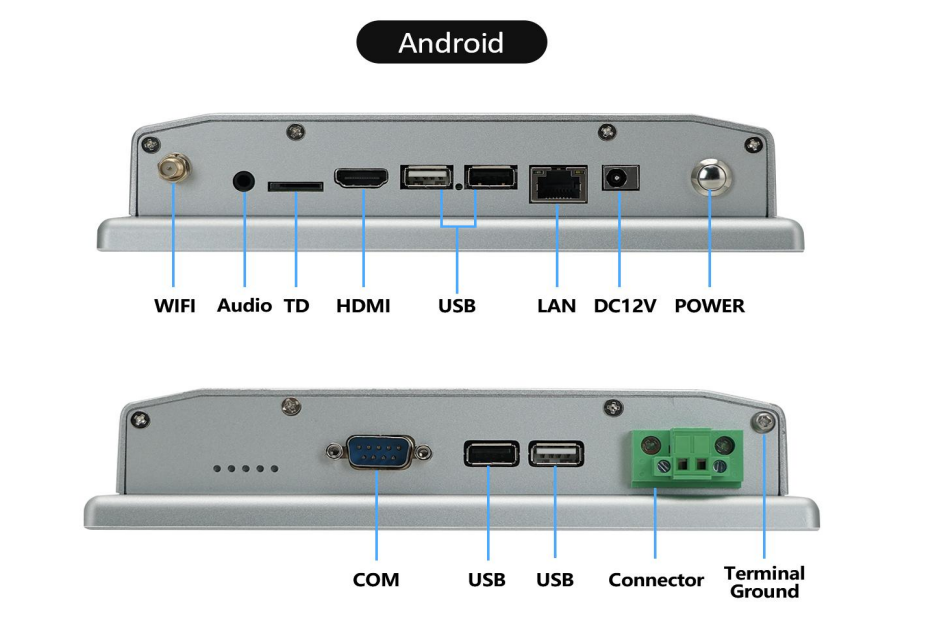 Android

WIFI Audio TD HDMI USB LAN DC12V POWER

COM USB USB Connector Terminal Ground