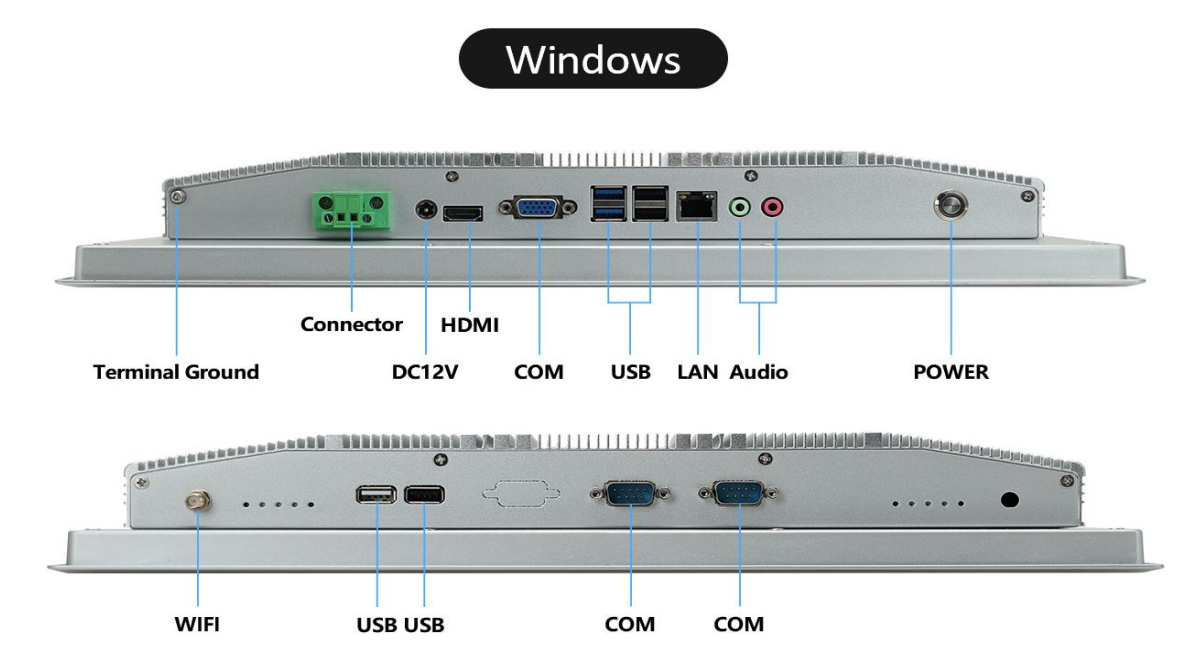 Windows

Connector HDMI

Terminal Ground DC12V COM USB LAN Audio POWER

WIFI USB USB COM COM