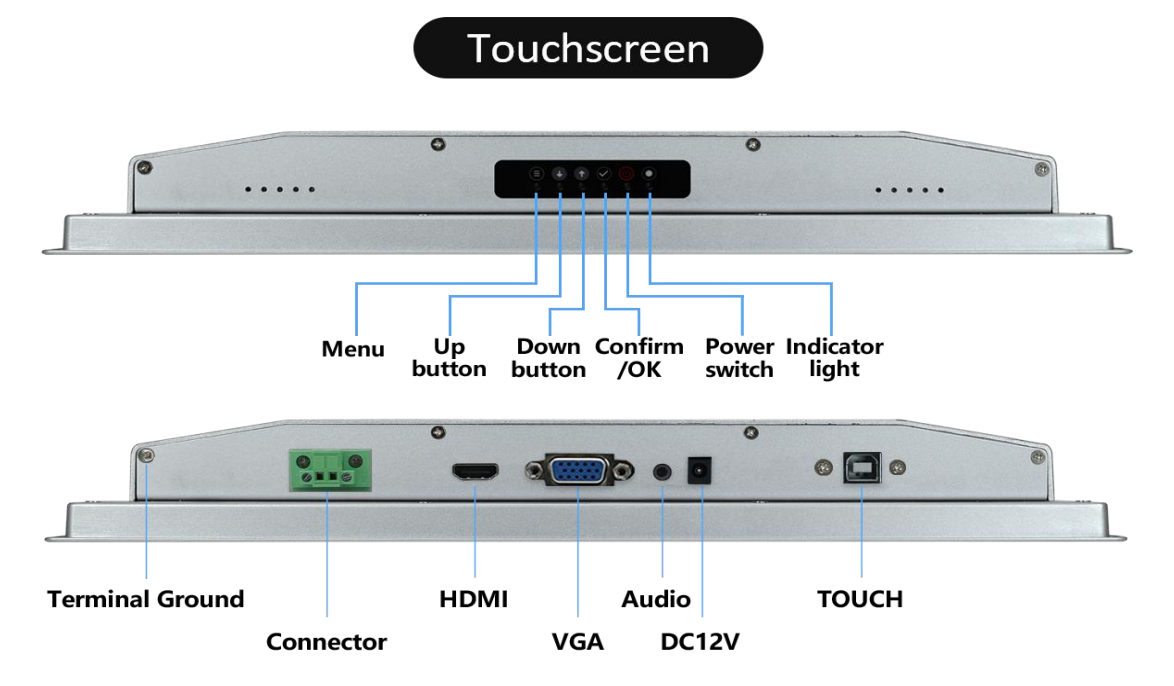 Touchscreen

Menu

Up button

Down button

Confirm /OK

Power switch

Indicator light

Terminal Ground

Connector

HDMI

VGA

Audio

DC12V

TOUCH