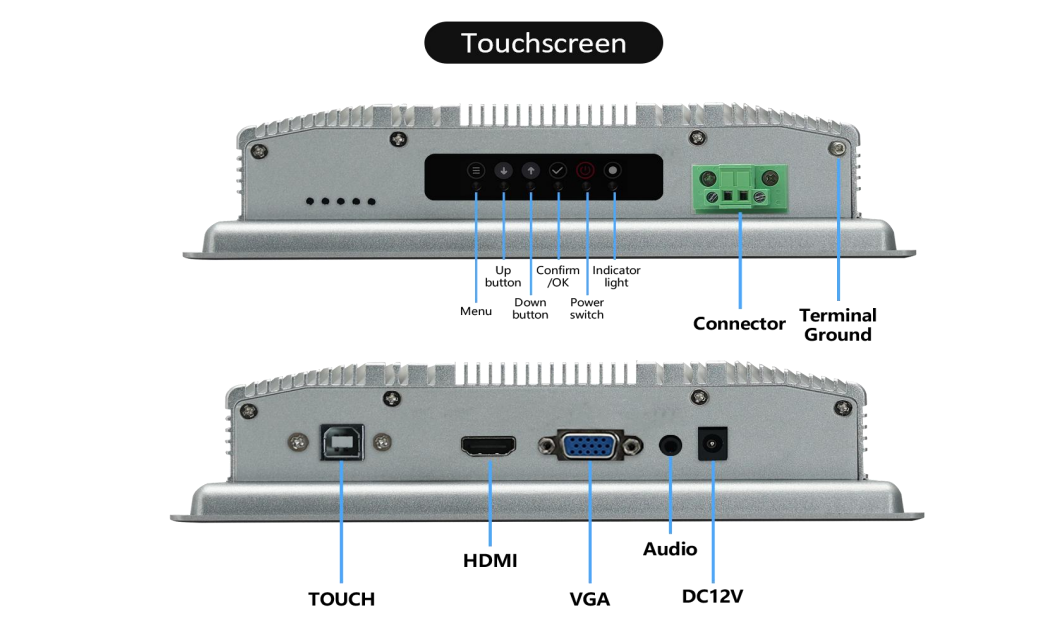 Touchscreen

Menu

Up button

Down button

Confirm /OK

Power switch

Indicator light

Connector

Terminal Ground

TOUCH

HDMI

VGA

Audio

DC12V