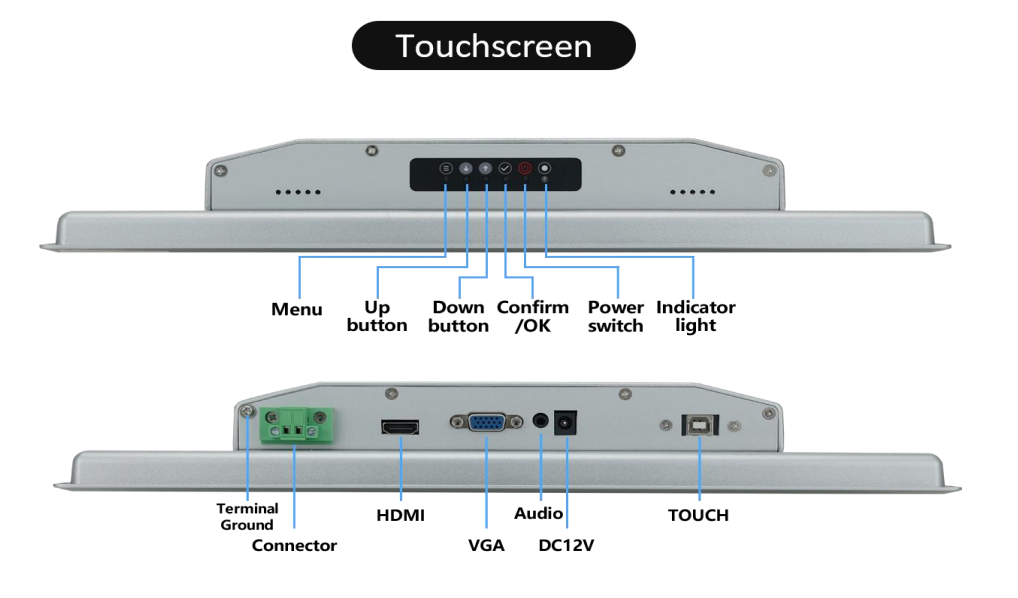 Touchscreen

Menu

Up button

Down button

Confirm /OK

Power switch

Indicator light

Terminal Ground

Connector

HDMI

VGA

Audio

DC12V

TOUCH