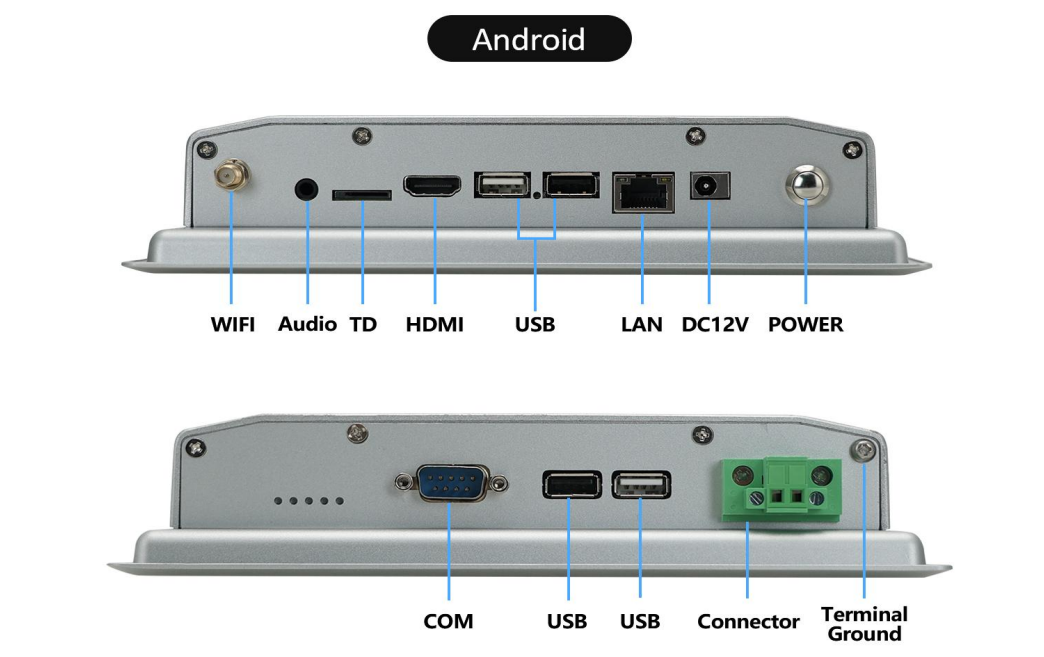 Android

WIFI Audio TD HDMI USB LAN DC12V POWER

COM USB USB Connector Terminal Ground