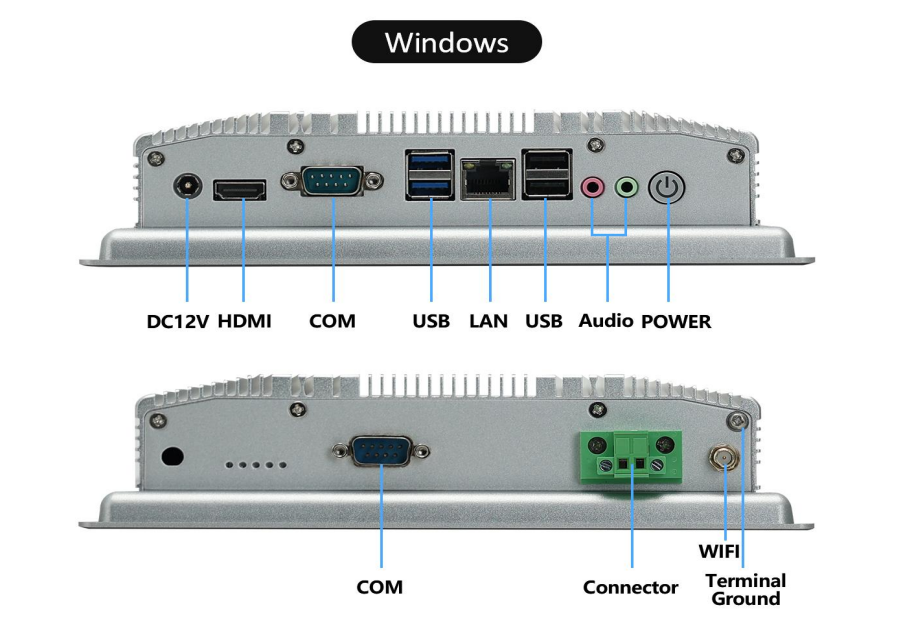 Windows

DC12V HDMI COM USB LAN USB Audio POWER

COM Connector WIFI Terminal Ground