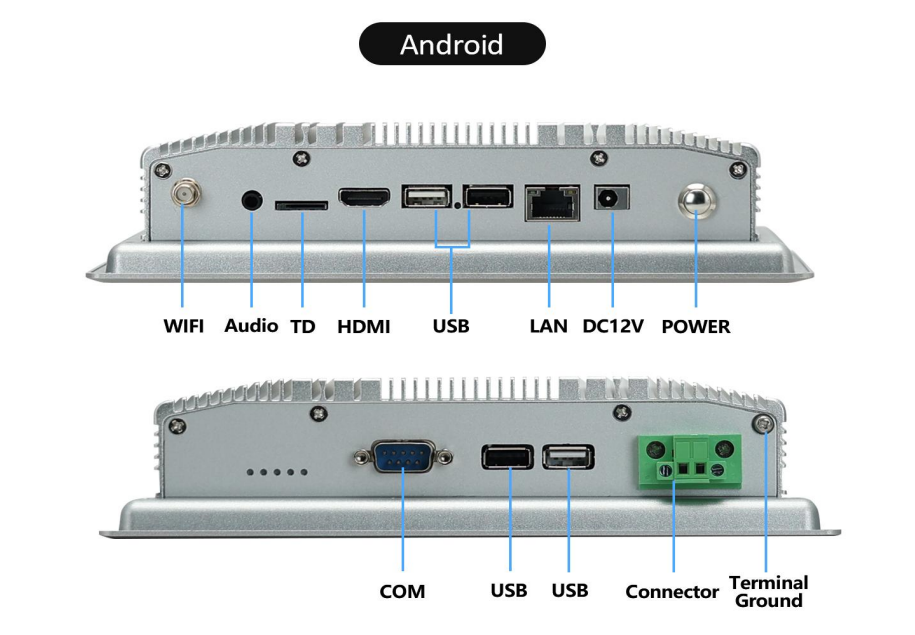 Android

WIFI Audio TD HDMI USB LAN DC12V POWER

COM USB USB Connector Terminal Ground