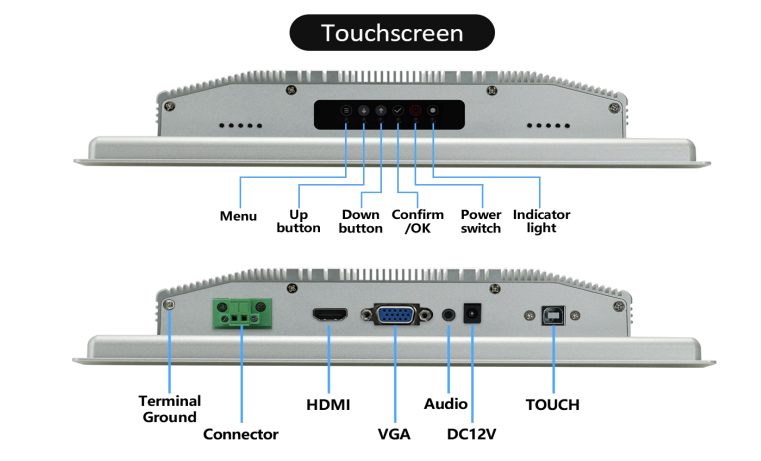 Touchscreen

Menu

Up button

Down button

Confirm /OK

Power switch

Indicator light

Terminal Ground

Connector

HDMI

VGA

Audio

DC12V

TOUCH