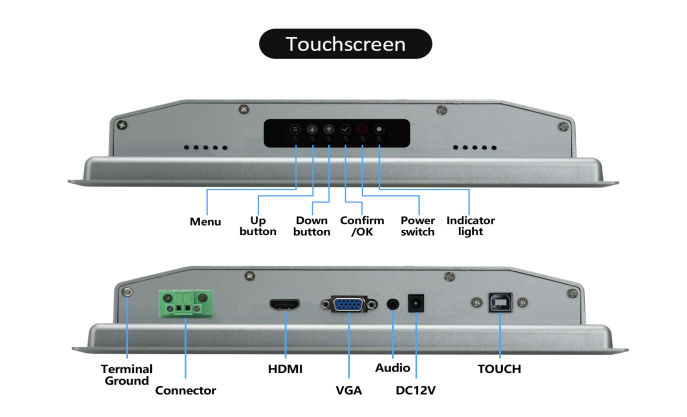 Touchscreen

Menu

Up button

Down button

Confirm /OK

Power switch

Indicator light

Terminal Ground

Connector

HDMI

VGA

Audio

DC12V

TOUCH