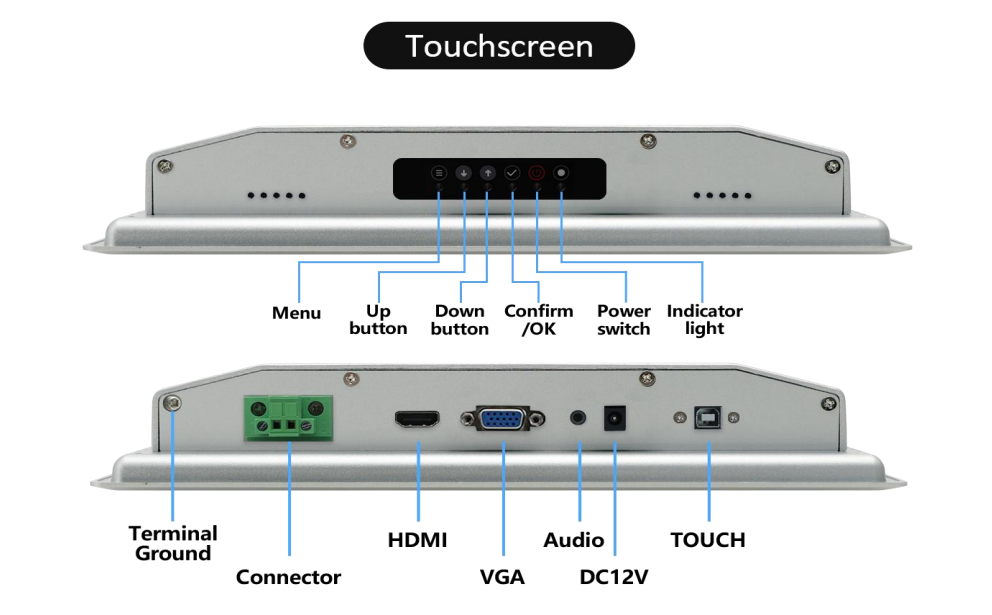 Touchscreen

Menu

Up button

Down button

Confirm /OK

Power switch

Indicator light

Terminal Ground

Connector

HDMI

VGA

Audio

DC12V

TOUCH